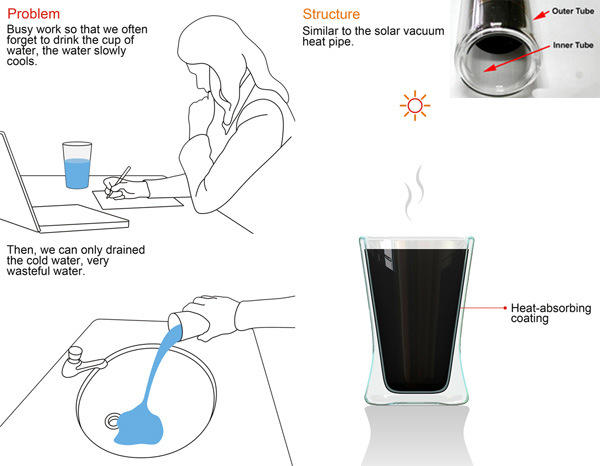 Problem
Busy work so that we often forget to drink the cup of water, the water slowly cools.

Then, we can only drained the cold water, very wasteful water.

Structure
Similar to the solar vacuum heat pipe.

Outer Tube

Inner Tube

Heat-absorbing coating