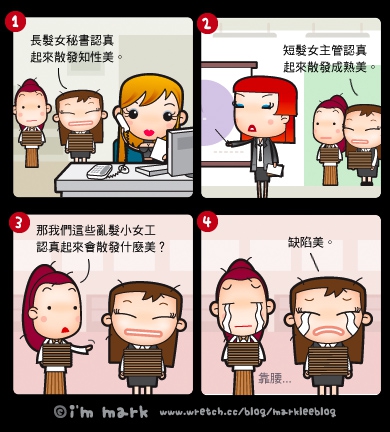 1

長髮女秘書認真起來散發知性美。

2

短髮女主管認真起來散發成熟美。

3

那我們這些亂髮小女工認真起來會散發什麼美？

4

缺陷美。

靠腰...

©i'm mark www.wretch.cc/blog/markleeblog