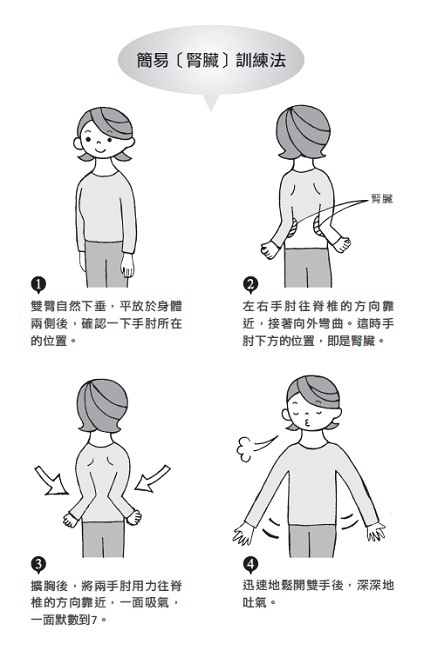 簡易〔腎臟〕訓練法

腎臟

❶
雙臂自然下垂，平放於身體兩側後，確認一下手肘所在的位置。

❷
左右手肘往脊椎的方向靠近，接著向外彎曲。這時手肘下方的位置，即是腎臟。

❸
擴胸後，將兩手肘用力往脊椎的方向靠近，一面吸氣，一面默數到7。

❹
迅速地鬆開雙手後，深深地吐氣。