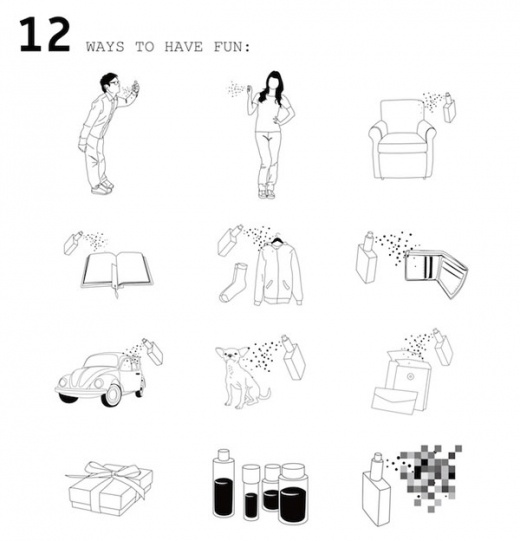 12 WAYS TO HAVE FUN: