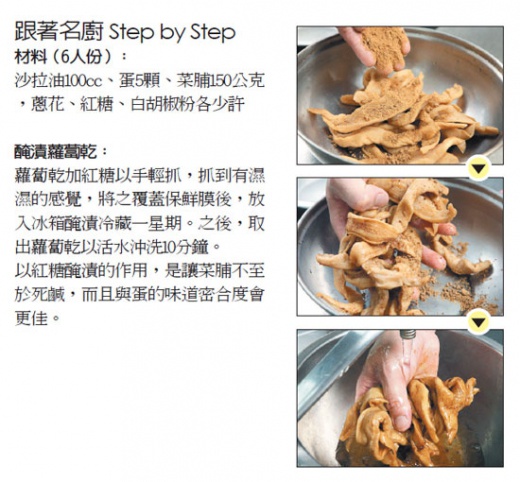 跟著名廚 Step by Step

材料（6人份）：

沙拉油100cc、蛋5顆、菜脯150公克，蔥花、紅糖、白胡椒粉各少許

醃漬蘿蔔乾：

蘿蔔乾加紅糖以手輕抓，抓到有濕濕的感覺，將之覆蓋保鮮膜後，放入冰箱醃漬冷藏一星期。之後，取出蘿蔔乾以活水沖洗10分鐘。

以紅糖醃漬的作用，是讓菜脯不至於死鹹，而且與蛋的味道密合度會更佳。