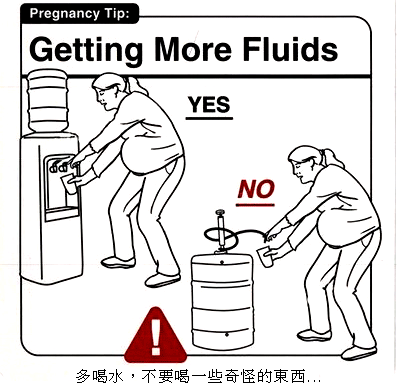 Pregnancy Tip:

Getting More Fluids

YES

NO

!

多喝水，不要喝一些奇怪的東西...