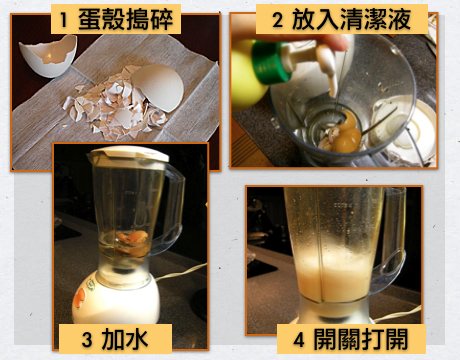 1 蛋殼搗碎

2 放入清潔液

3 加水

4 開關打開