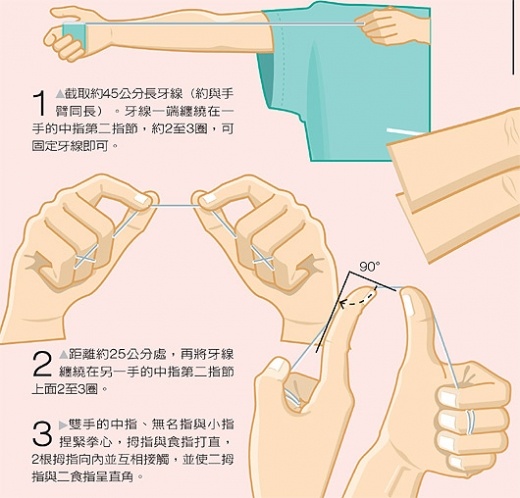 1 ▲截取約45公分長牙線（約與手臂同長）。牙線一端纏繞在一手的中指第二指節，約2至3圈，可固定牙線即可。

90°

2 ▲距離約25公分處，再將牙線纏繞在另一手的中指第二指節上面2至3圈。

3 ▶雙手的中指、無名指與小指捏緊拳心，拇指與食指打直，2根拇指向內並互相接觸，並使二拇指與二食指呈直角。